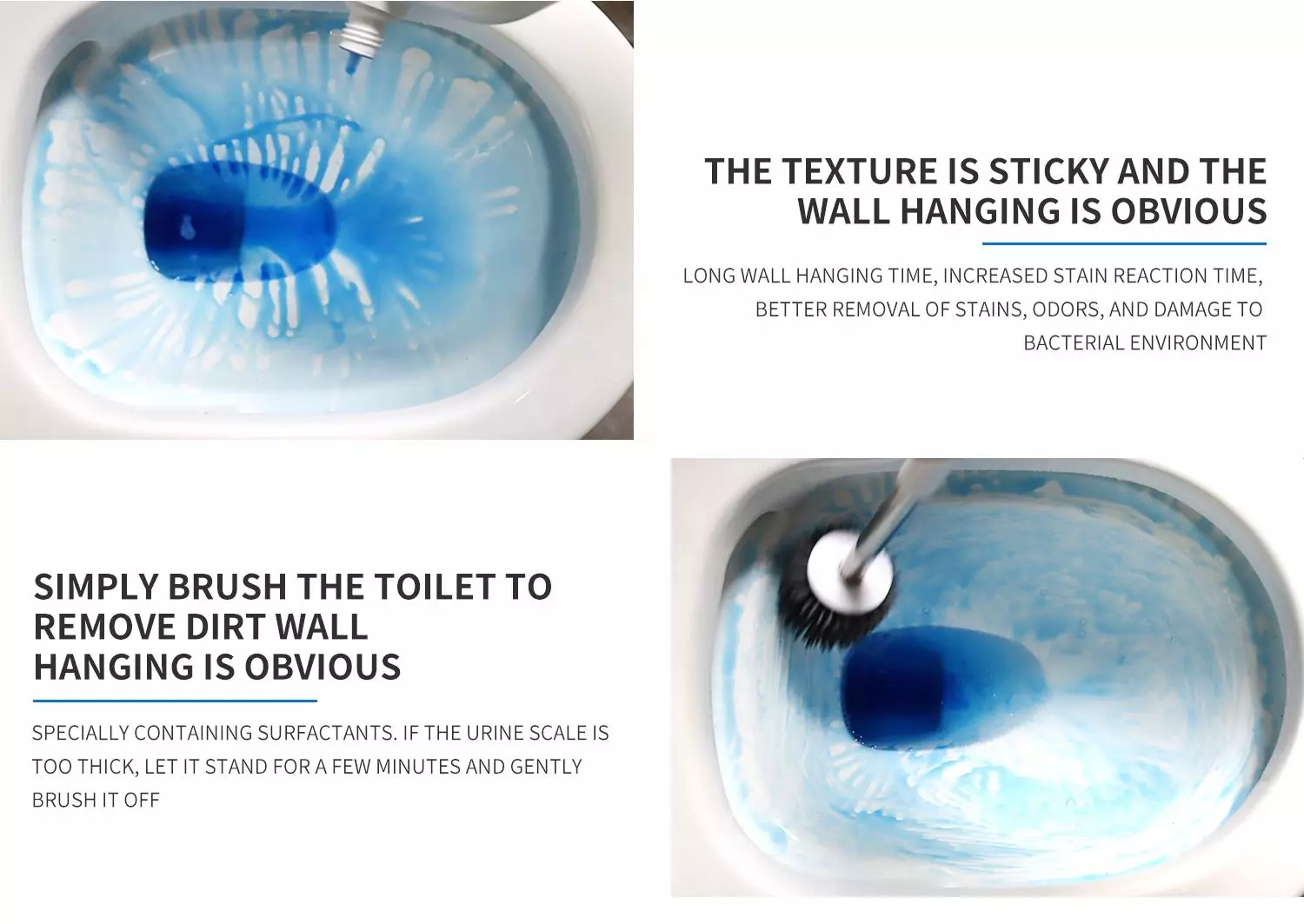 THE TEXTURE IS STICKY AND THE WALL HANGING IS OBVIOUS

LONG WALL HANGING TIME, INCREASED STAIN REACTION TIME, BETTER REMOVAL OF STAINS, ODORS, AND DAMAGE TO BACTERIAL ENVIRONMENT

SIMPLY BRUSH THE TOILET TO REMOVE DIRT WALL HANGING IS OBVIOUS

SPECIALLY CONTAINING SURFACTANTS. IF THE URINE SCALE IS TOO THICK, LET IT STAND FOR A FEW MINUTES AND GENTLY BRUSH IT OFF